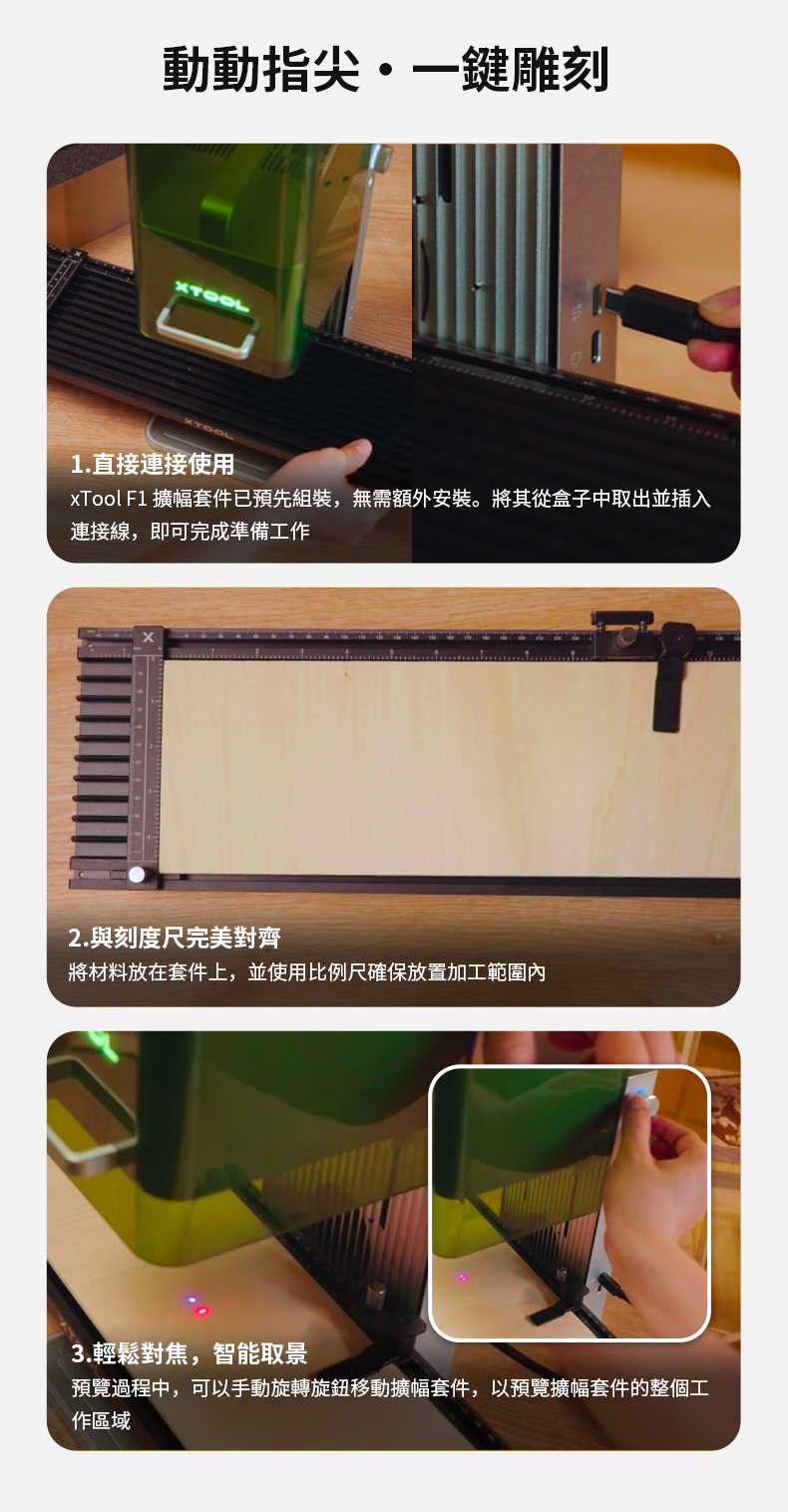 動動指尖・一鍵雕刻

XTOOL

XTOOL

1.直接連接使用

xTool F1 擴幅套件已預先組裝，無需額外安裝。將其從盒子中取出並插入連接線，即可完成準備工作

2.與刻度尺完美對齊

將材料放在套件上，並使用比例尺確保放置加工範圍內

3.輕鬆對焦，智能取景

預覽過程中，可以手動旋轉旋鈕移動擴幅套件，以預覽擴幅套件的整個工作區域