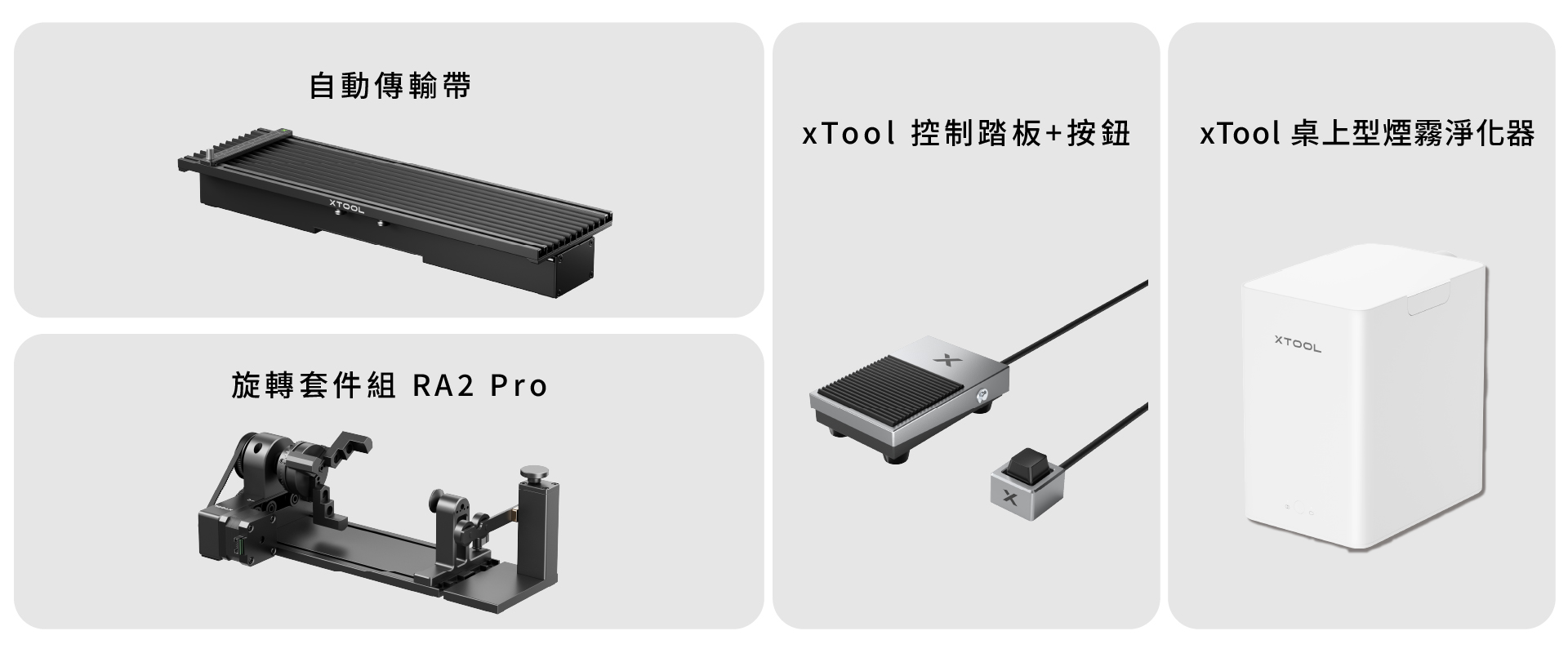 自動傳輸帶

XTOOL

旋轉套件組 RA2 Pro

xTool 控制踏板+按鈕

xTool 桌上型煙霧淨化器

XTOOL